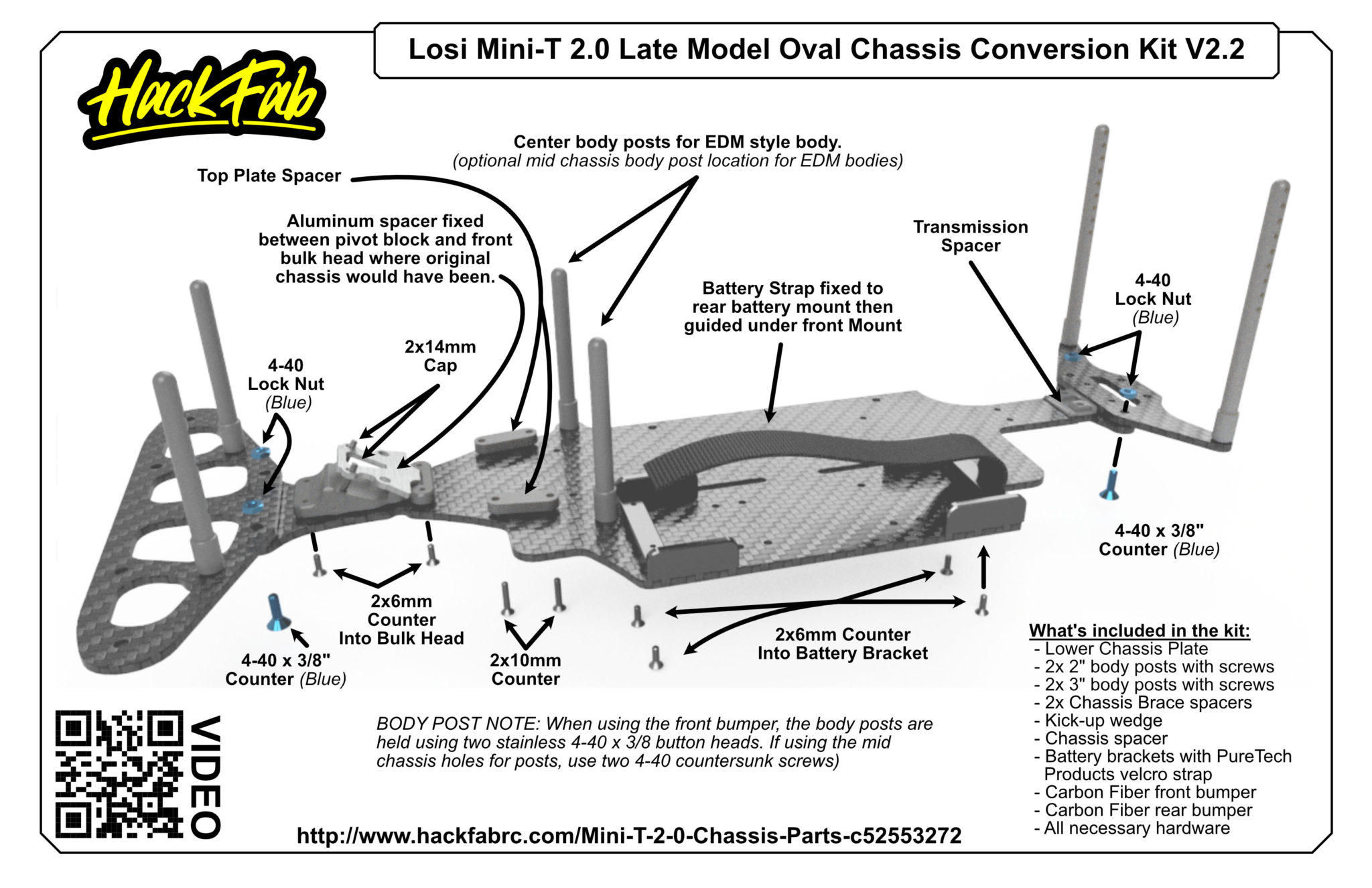 Losi Mini-T 2.0 Late Model Oval Chassis Conversion Kit V2.2

HackFab

Center body posts for EDM style body.
(optional mid chassis body post location for EDM bodies)

Top Plate Spacer

Aluminum spacer fixed between pivot block and front bulk head where original chassis would have been.

Transmission Spacer

Battery Strap fixed to rear battery mount then guided under front Mount

4-40 Lock Nut (Blue)

2x14mm Cap

4-40 Lock Nut (Blue)

4-40 x 3/8" Counter (Blue)

2x6mm Counter Into Bulk Head

4-40 x 3/8" Counter (Blue)

2x10mm Counter

2x6mm Counter Into Battery Bracket

What's included in the kit:
- Lower Chassis Plate
- 2x 2" body posts with screws
- 2x 3" body posts with screws
- 2x Chassis Brace spacers
- Kick-up wedge
- Chassis spacer
- Battery brackets with PureTech Products velcro strap
- Carbon Fiber front bumper
- Carbon Fiber rear bumper
- All necessary hardware

VIDEO

BODY POST NOTE: When using the front bumper, the body posts are held using two stainless 4-40 x 3/8 button heads. If using the mid chassis holes for posts, use two 4-40 countersunk screws)

http://www.hackfabrc.com/Mini-T-2-0-Chassis-Parts-c52553272